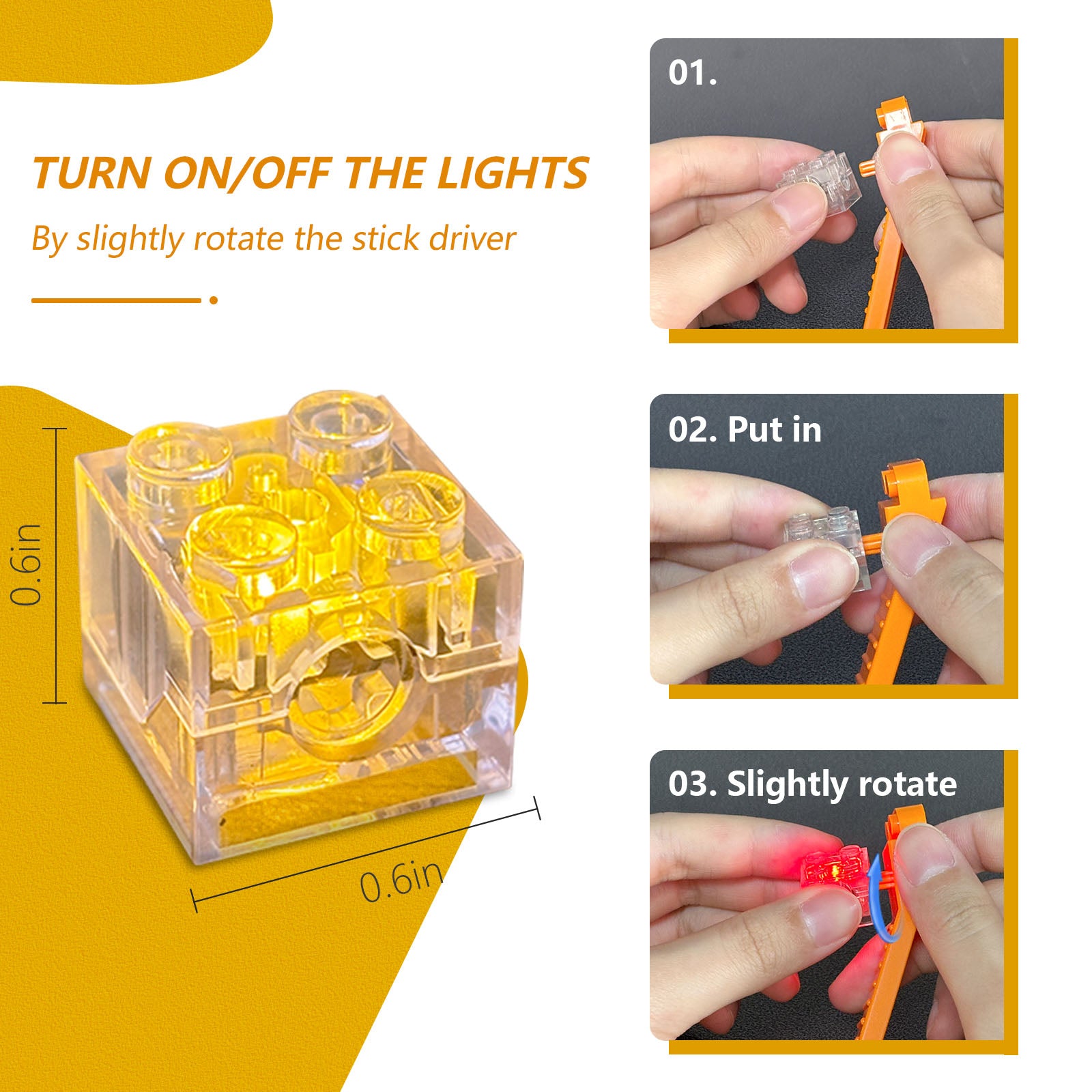 TURN ON/OFF THE LIGHTS

By slightly rotate the stick driver

0.6in

0.6in

01.

02. Put in

03. Slightly rotate